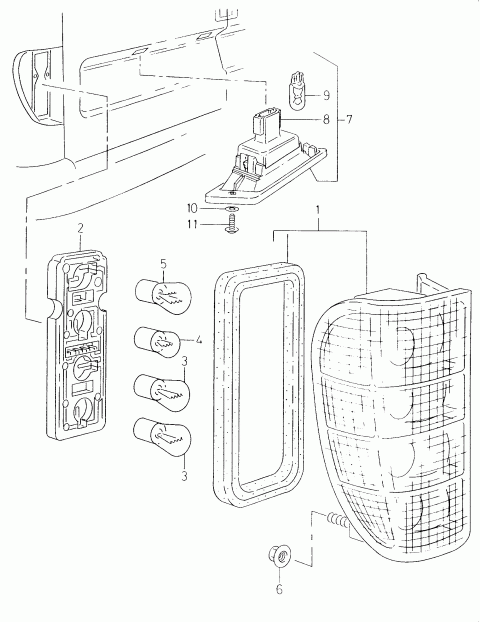 9
8
7
10
11
1
2
5
4
3
3
6