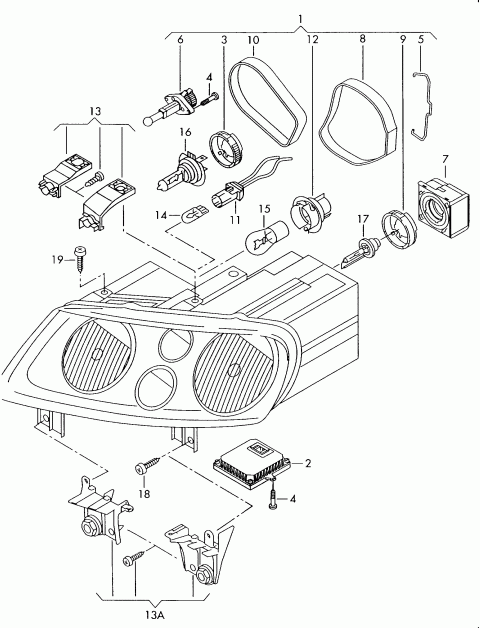 1
6
3
10
12
8
9
5
4
13
16
7
14
11
15
17
19
2
18
4
13A