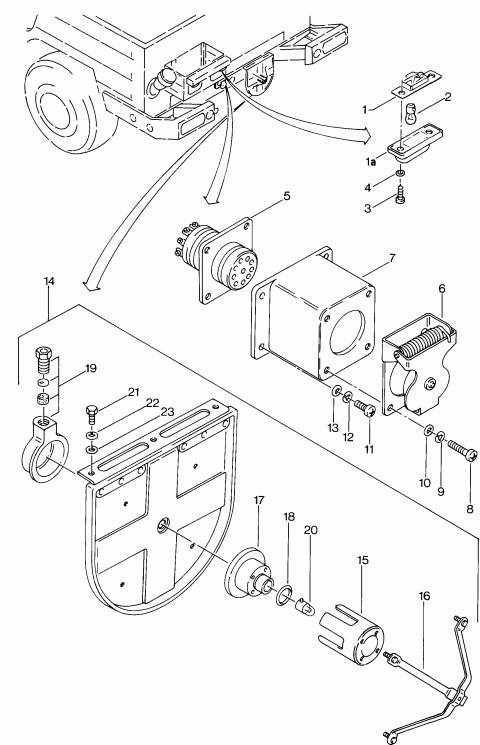 1
2
1a
4
3
5
7
6
14
19
21
22
23
13
12
11
10
9
8
17
18
20
15
16