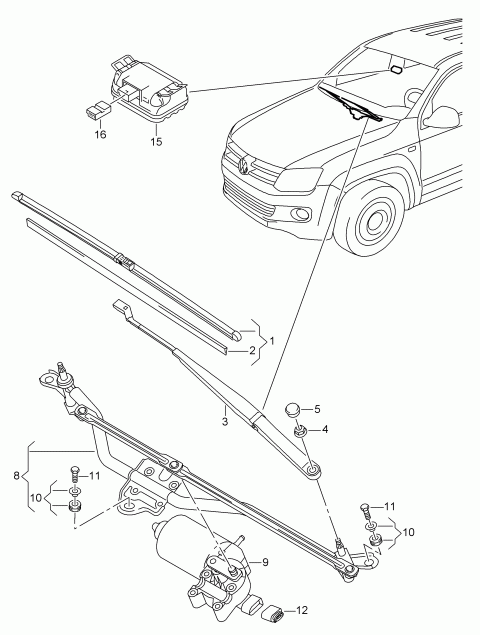 16
15
1
2
3
5
4
8
11
10
11
10
9
12