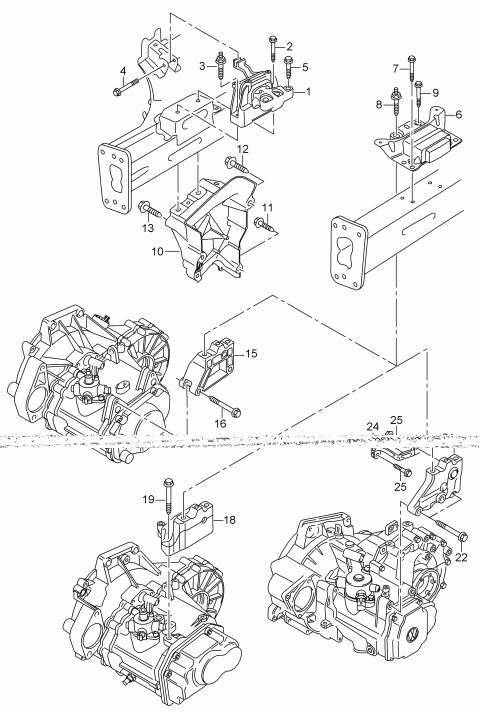 4
3
2
5
1
7
9
8
6
12
11
13
10
15
16
24
25
25
19
18
22