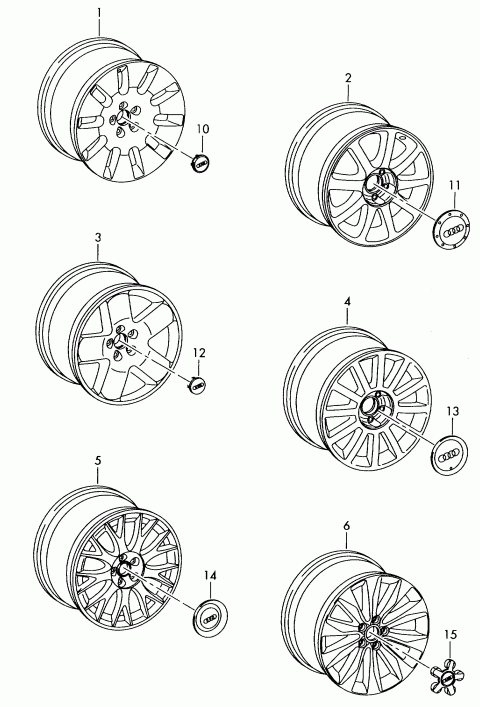 1
10
2
11
3
12
4
13
5
14
6
15