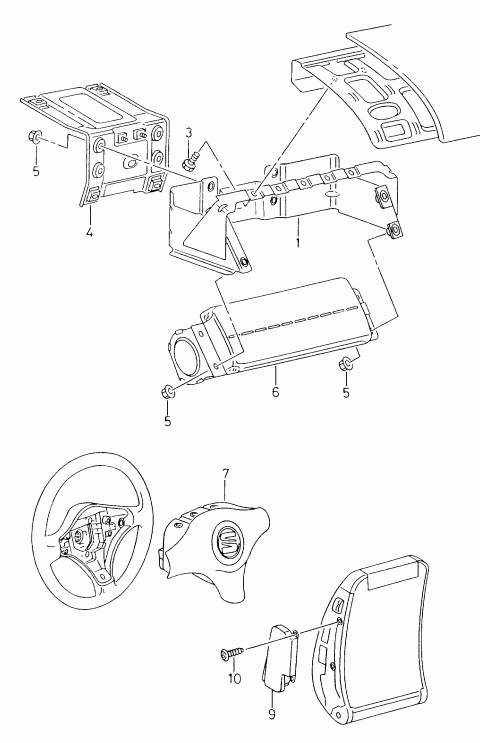 3
5
4
1
6
5
5
7
10
9