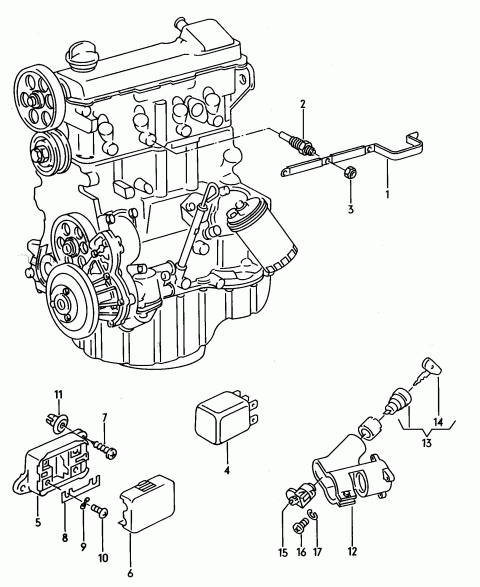 2
1
3
11
7
4
14
13
5
8
9
10
6
15
16
17
12