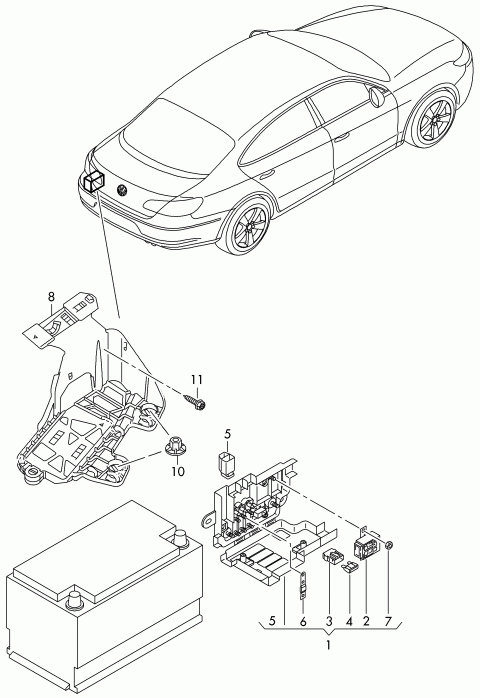 8

11

5

10

5 6 3 4 2 7

1