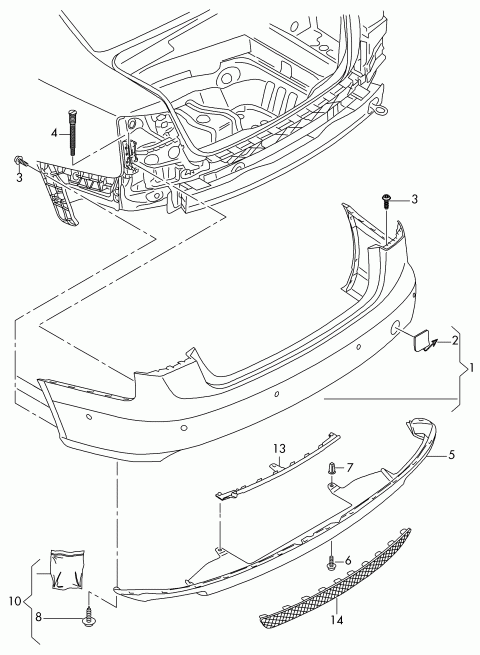 4
3
3
2
1
13
5
7
6
10
8
14