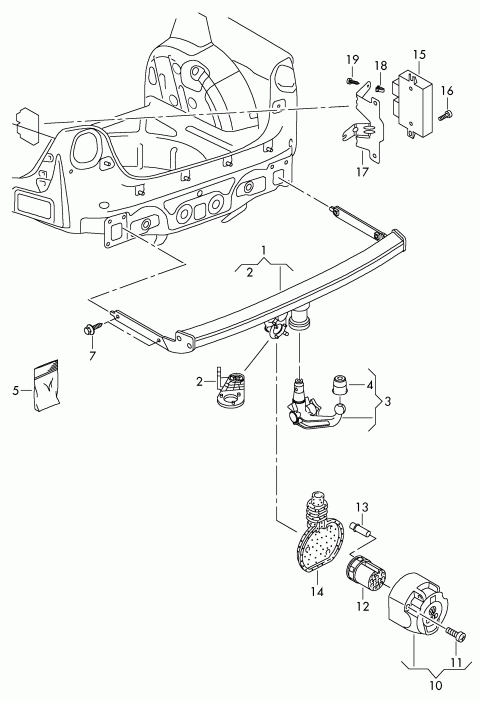 19
18
15
16
17
1
2
7
5
2
4
3
13
14
12
11
10