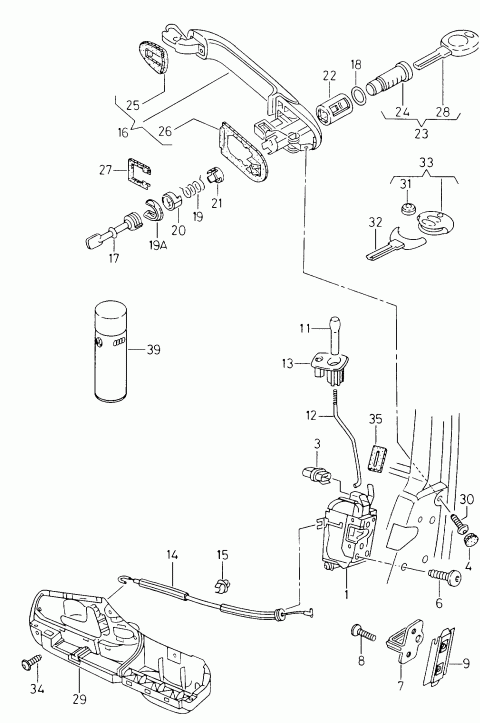 25
16
26
22
18
24
28
23
27
21
19
20
19A
17
33
31
32
39
11
13
12
35
3
30
4
6
1
14
15
8
7
9
34
29