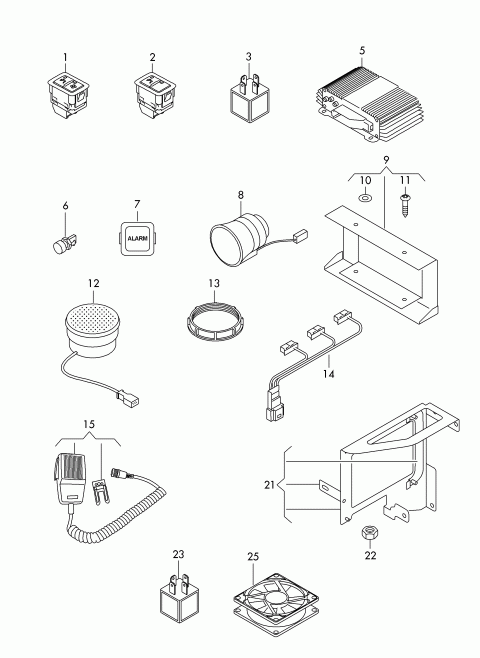 1
2
3
5
9
10
11
6
7
ALARM
8
12
13
14
15
21
22
23
25