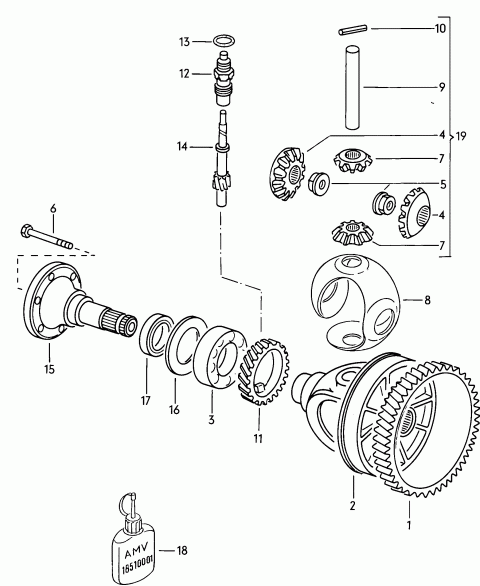 13
12
14
10
9
4
19
7
5
4
7
6
8
15
17
16
3
11
2
1
AMV
18510001
18