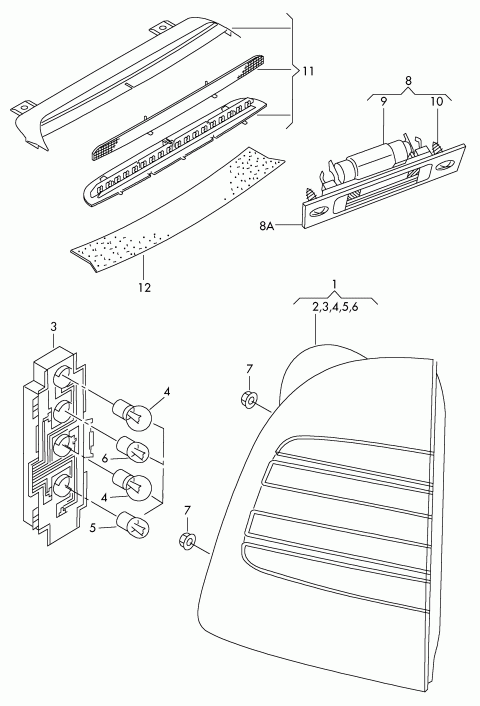 11
8
9
10
8A
12
1
2,3,4,5,6
3
7
4
6
4
5
7