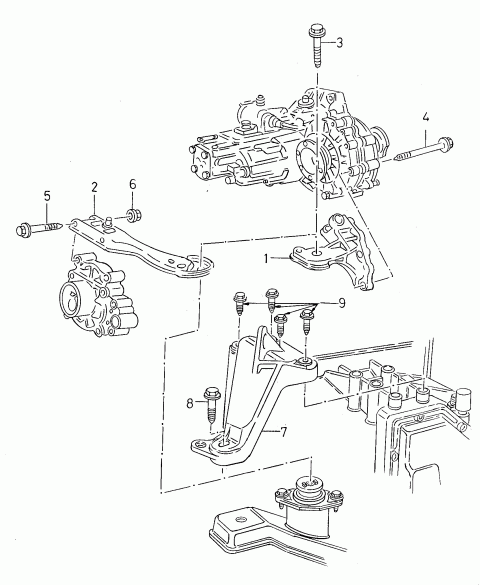 3
4
5
2
6
1
9
8
7