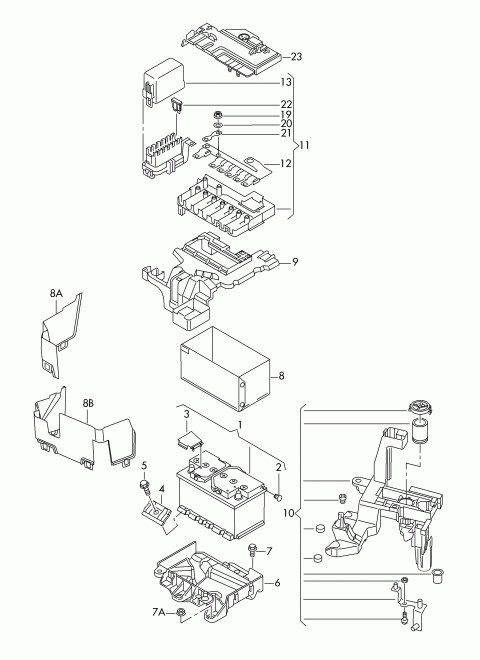 23
13
22
19
20
21
11
12
9
8A
8
8B
3
1
2
5
4
10
7
6
7A