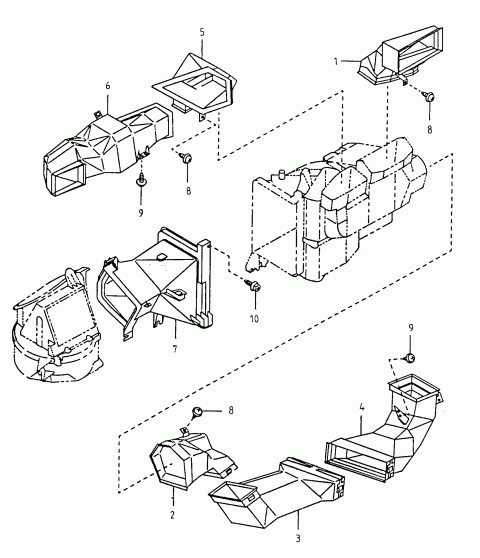 5
1
6
8
8
9
10
7
9
8
4
2
3