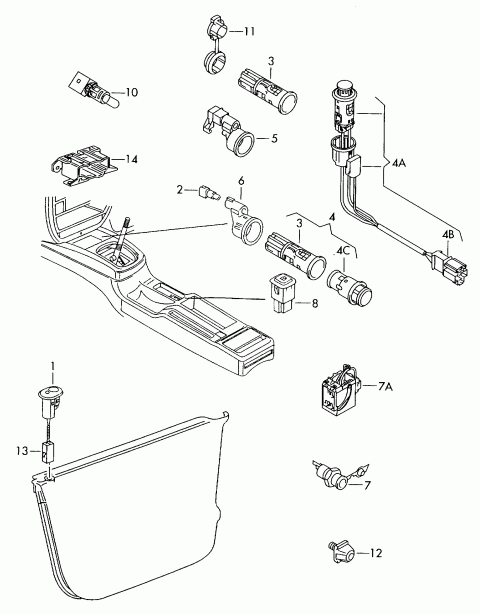 11
3
10
5
14
4A
2
6
4
3
4C
4B
8
1
7A
13
7
12