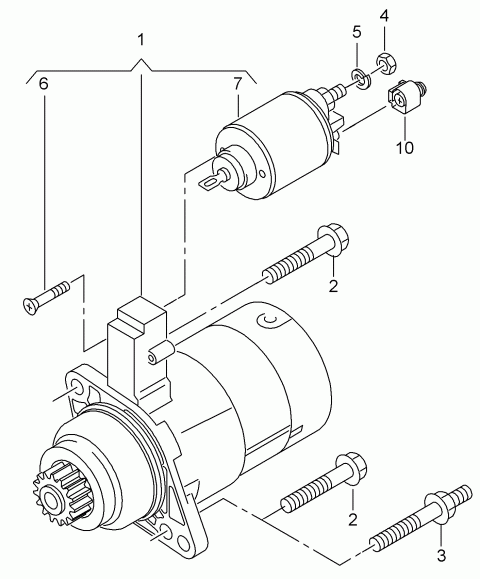 1
6
7
5
4
10
2
2
3