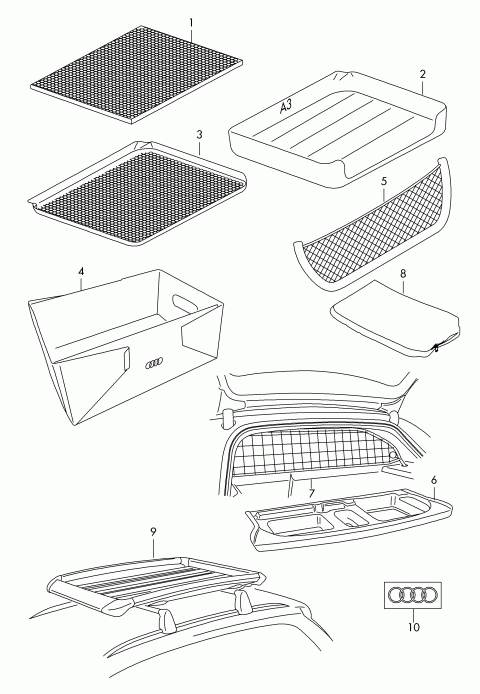 1
2
A3
3
5
4
8
7
6
9
10