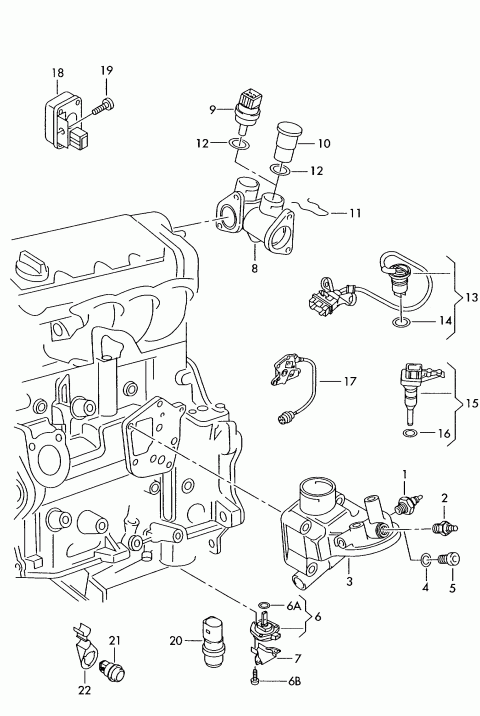 18
19
9
12
10
12
11
8
13
14
17
15
16
1
2
3
4
5
6A
6
7
6B
20
21
22