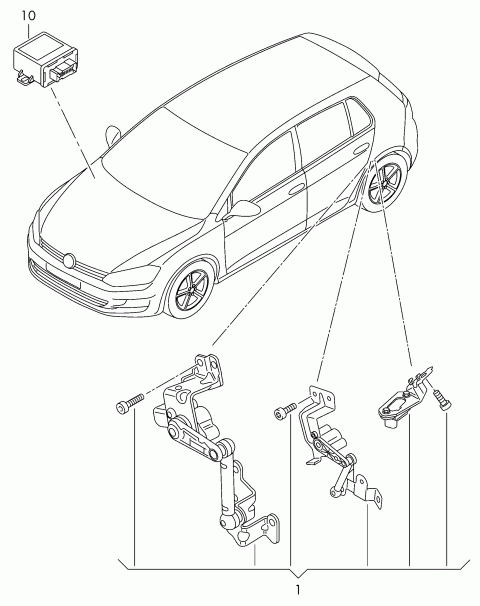 10

1