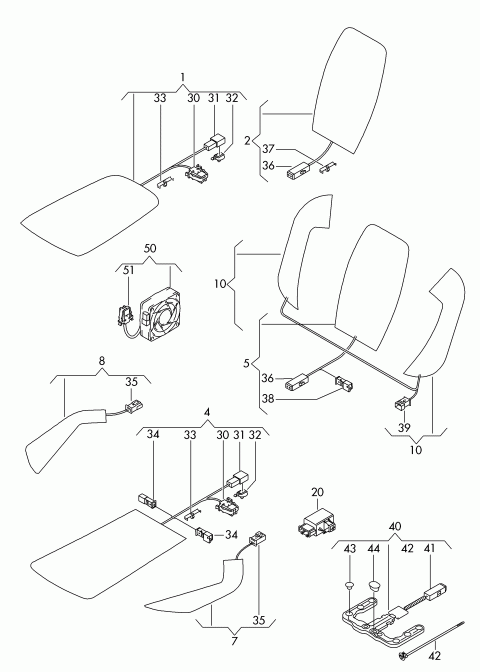 1
33 30 31 32
2
37
36
50
51
10
5
36
38
39
10
8
35
4
34 33 30 31 32
34
20
40
43 44 42 41
35
7
42