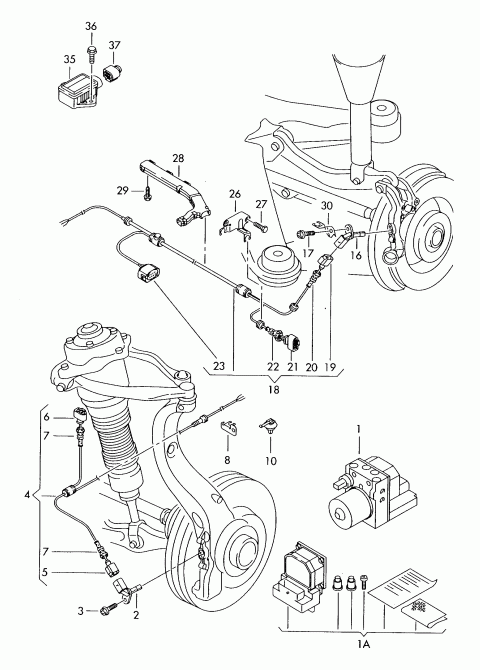 36
37
35
28
29
26
27
30
17
16
23
22
21
20
19
18
6
7
4
7
5
3
2
8
10
1
1A