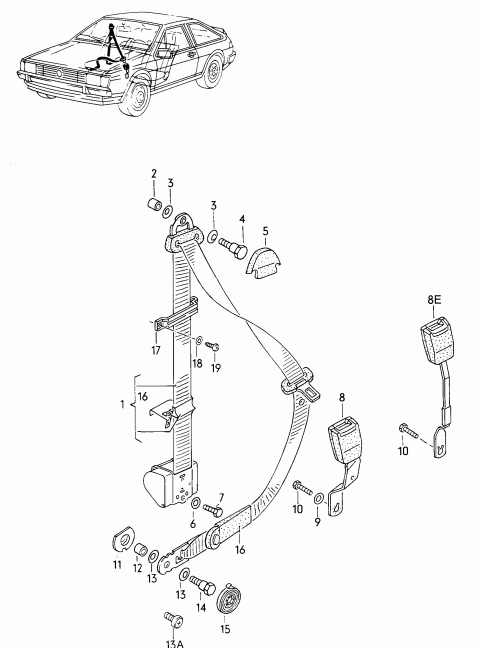 2
3
3
4
5
8E
17
18
19
1
16
8
10
7
10
9
6
11
12
13
16
13
14
15
13A