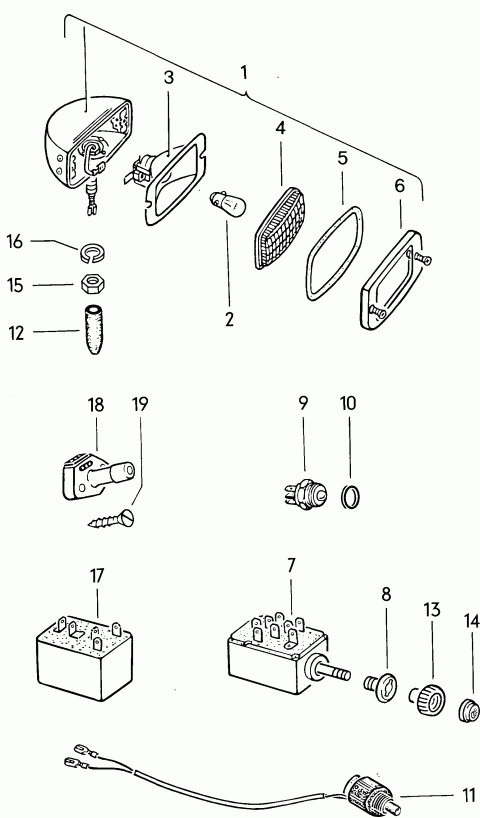 1
3
4
5
6
16
15
12
2
18
19
9
10
17
7
8
13
14
11