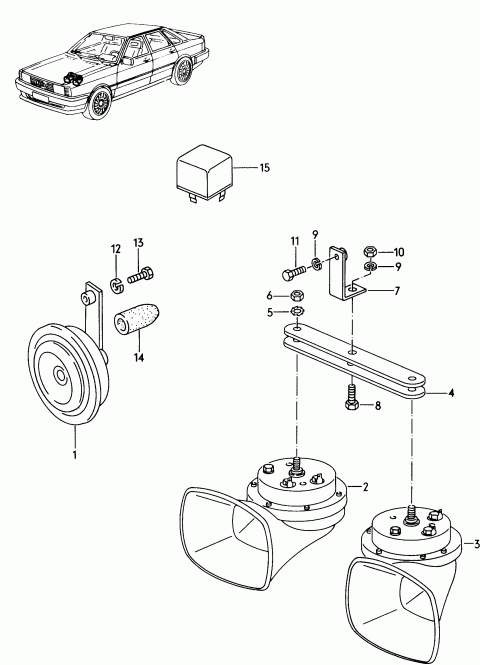 15
12
13
11
9
10
9
7
6
5
14
4
8
1
2
3