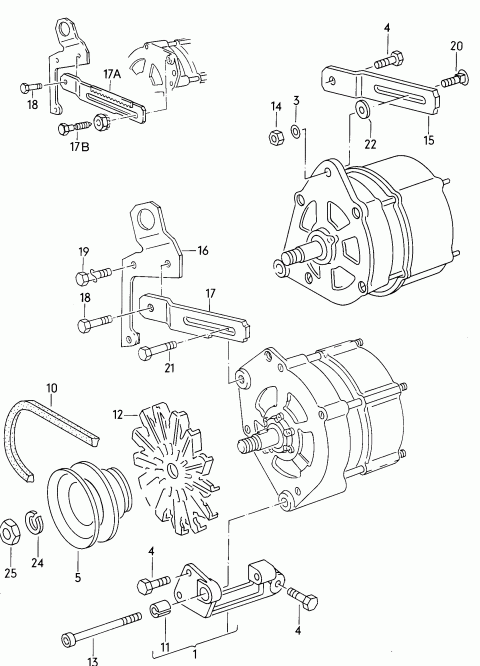 17A
18
17B
4
20
14
3
22
15
19
16
18
17
21
10
12
25
24
5
4
4
11
1
13