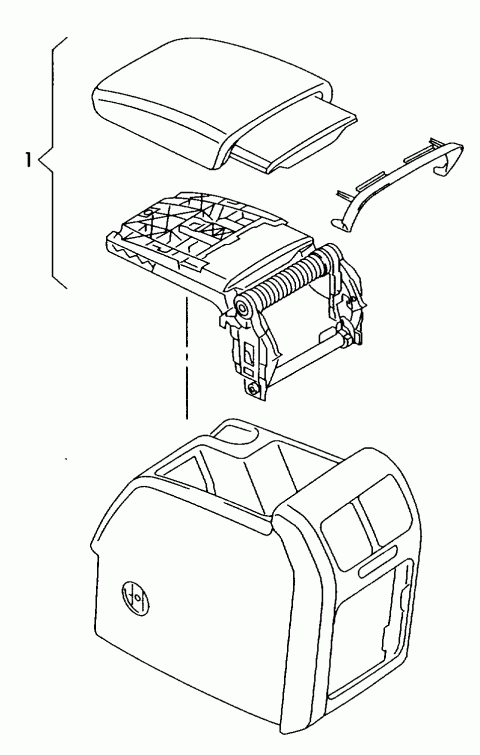 1