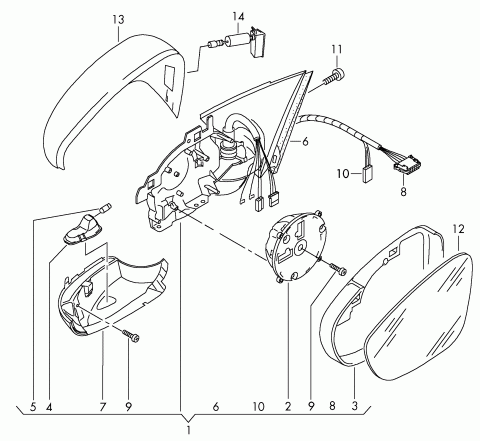 13
14
11
6
10
8
12
5
4
7
9
6
10
2
9
8
3
1