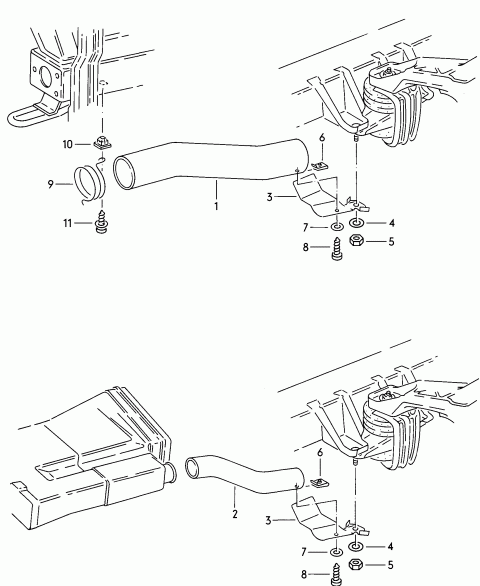 10
6
9
1
3
11
7
4
8
5

6
2
3
7
4
8
5