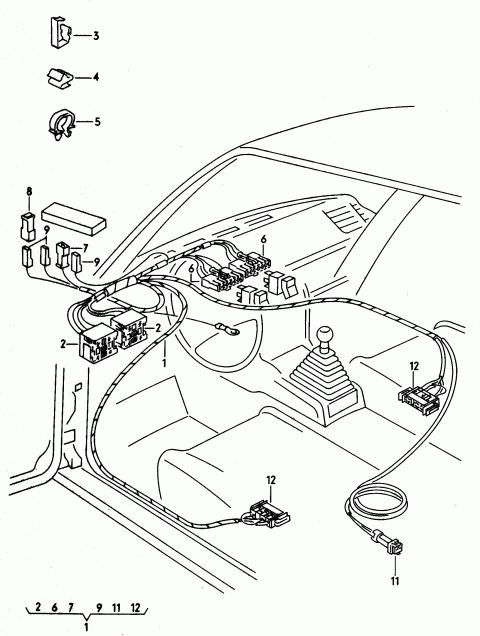 3
4
5
8
9
7
9
6
6
2
2
1
12
12
11
2 6 7 9 11 12
1