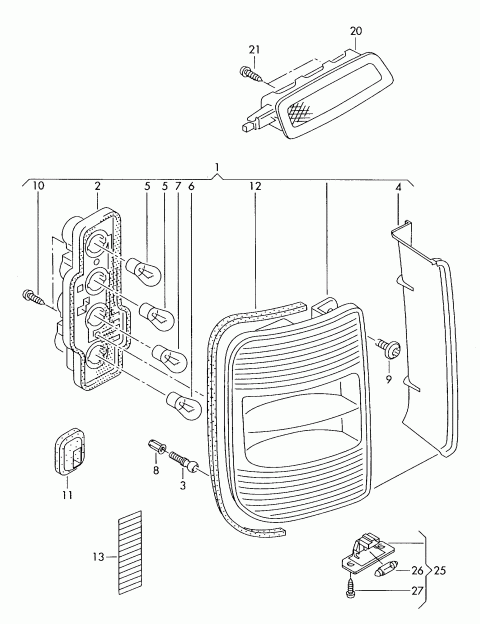 20
21
1
10
2
5
5
7
6
12
4
9
8
3
11
13
26
25
27