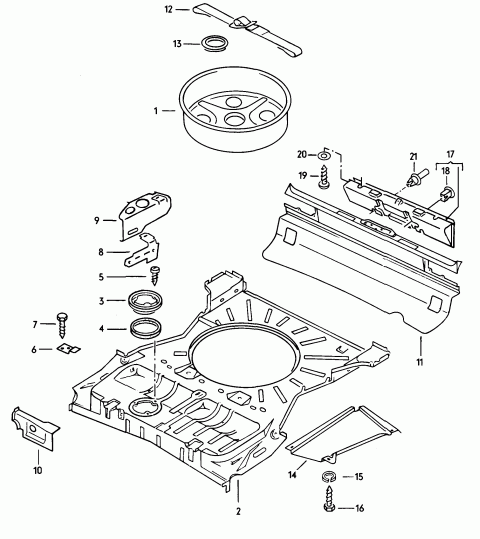 12
13
1
20
19
21
17
18
9
8
5
3
4
7
6
11
10
14
15
16
2