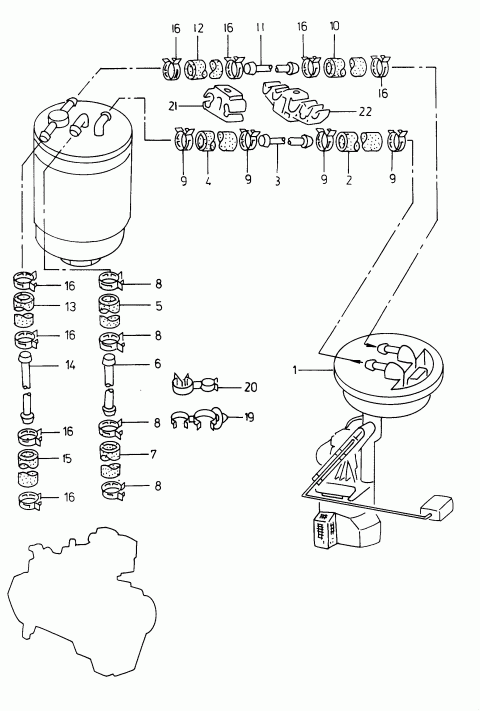 16
12
16
11
16
10
16
21
22
9
4
9
3
9
2
9
16
8
13
5
16
8
14
6
20
19
1
16
8
15
7
16
8