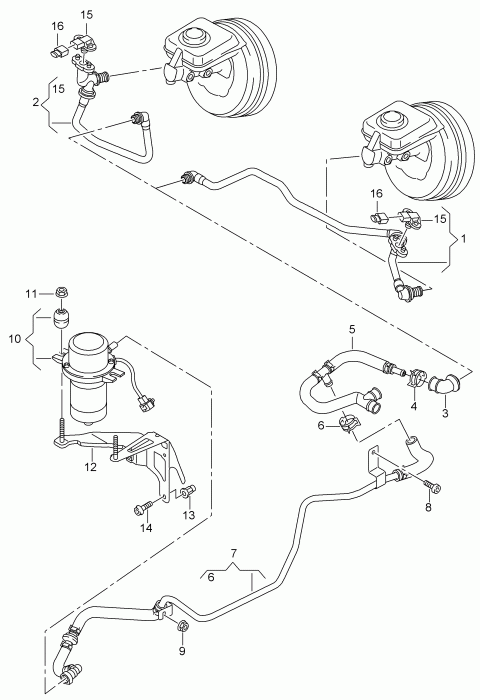 15
16
15
2
16
15
1
11
10
5
4
3
6
12
8
14
13
7
6
9