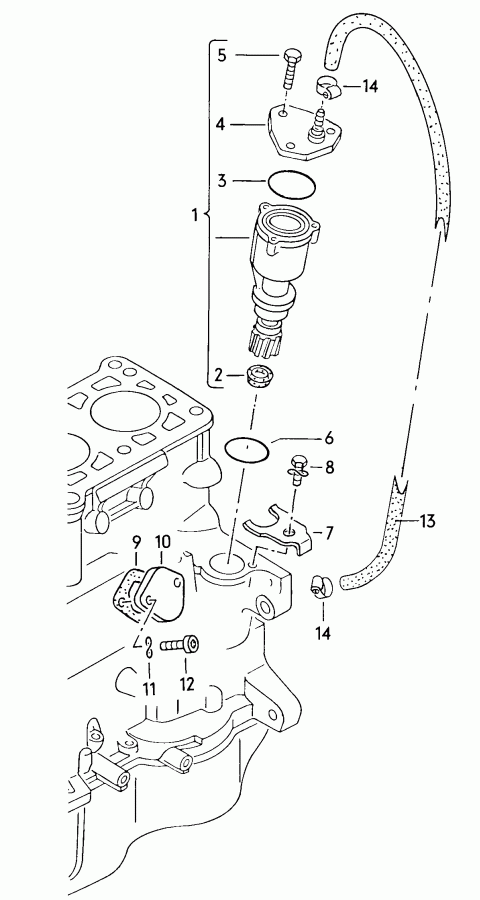 5
14
4
3
1
2
6
8
7
13
9
10
14
11
12