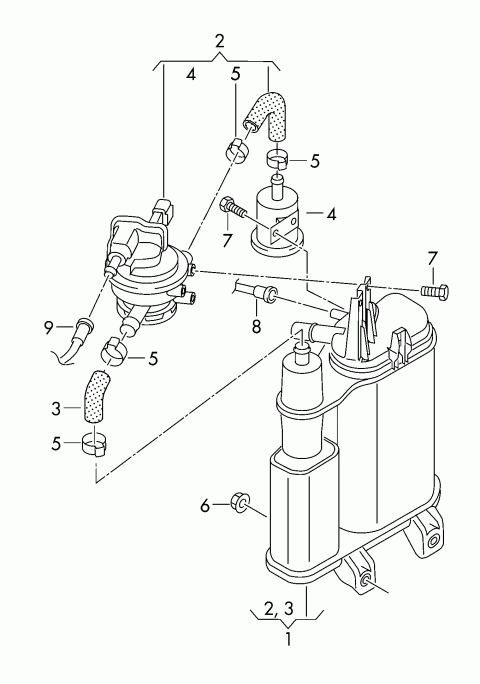 2
4
5
5
4
7
7
8
9
5
3
5
6
2, 3
1