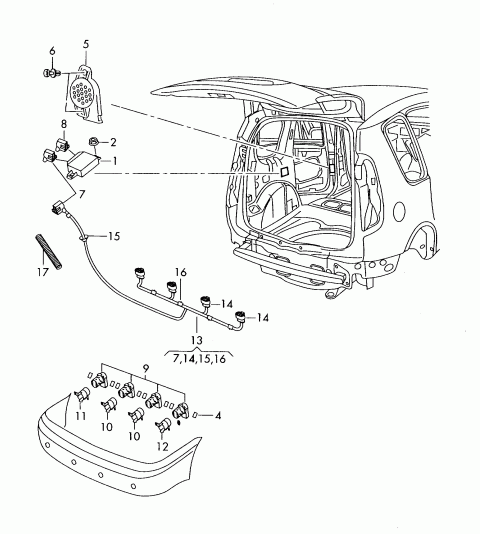 6
5
8
2
1
7
15
17
16
14
14
13
7,14,15,16
9
4
11
10
10
12