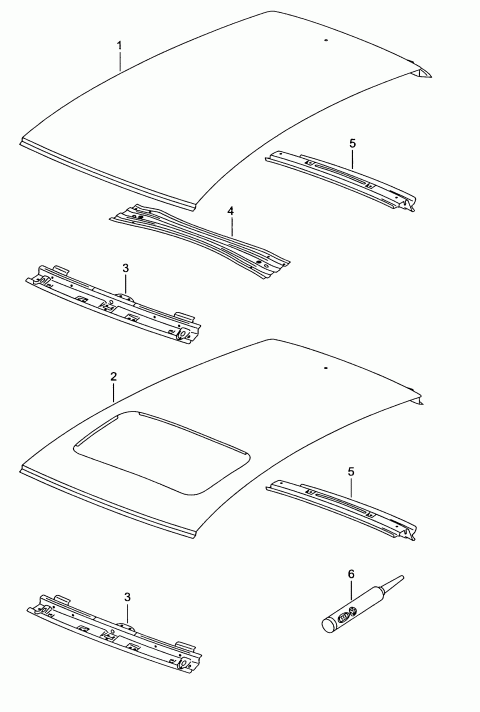 1
5
4
3
2
5
6
3