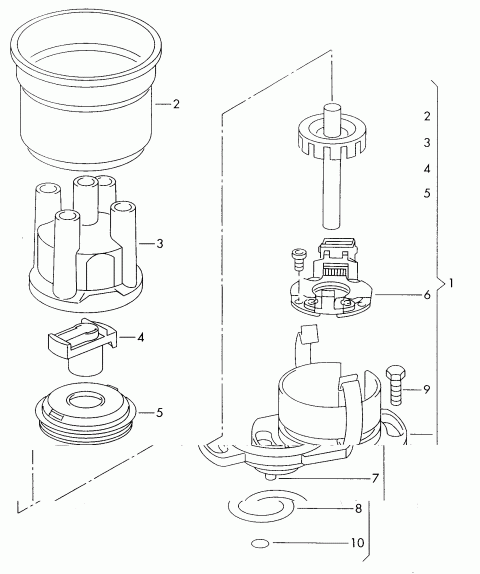 2
3
4
5
2
3
4
5
6
1
9
7
8
10