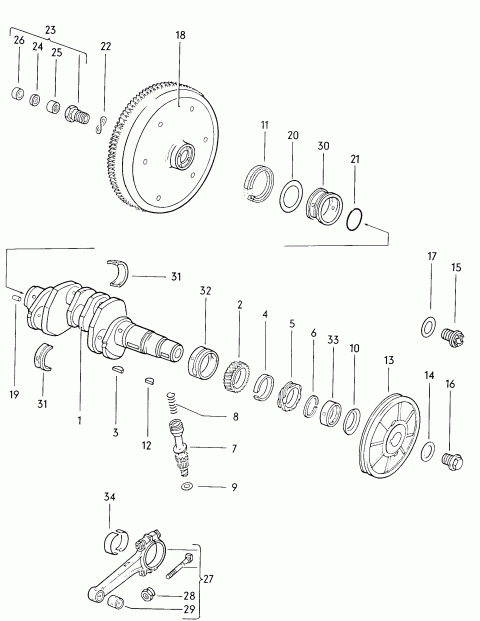 23
26
24
25
22
18
11
20
30
21
31
17
15
32
2
4
5
6
33
10
13
14
16
19
31
1
3
12
8
7
9
34
27
28
29