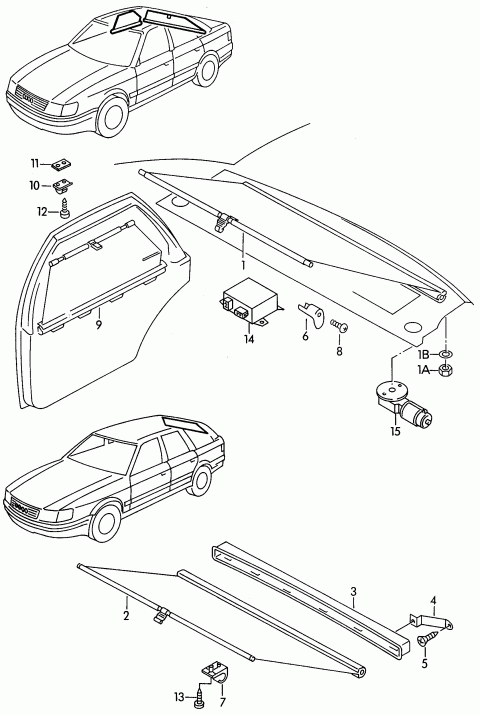 11
10
12
9
1
14
6
8
1B
1A
15
2
3
4
5
13
7