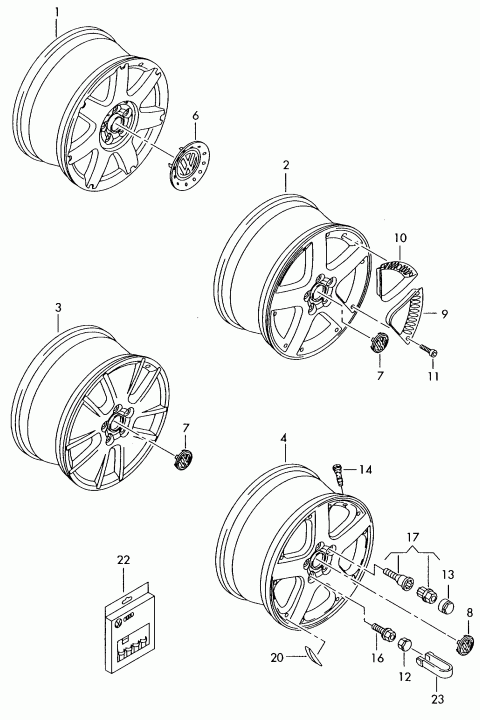 1
6
2
10
9
7
11
3
7
4
14
17
13
8
22
16
12
20
23