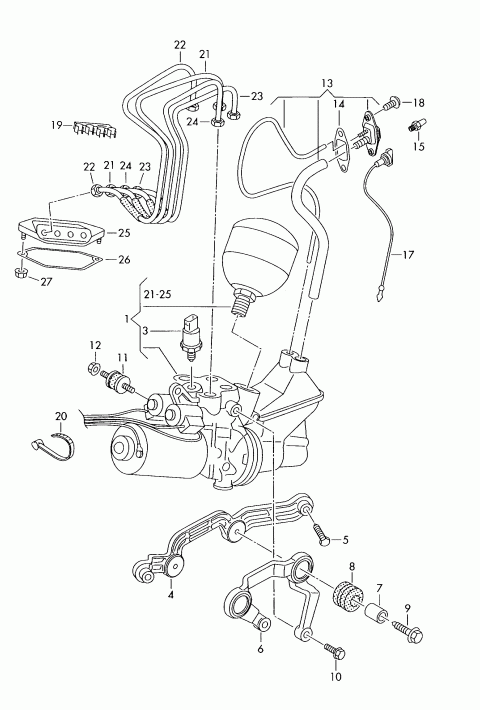 22
21
23
24
13
14
18
15
19
22
21
24
23
25
26
27
17
21-25
1
3
12
11
20
5
4
8
7
9
6
10