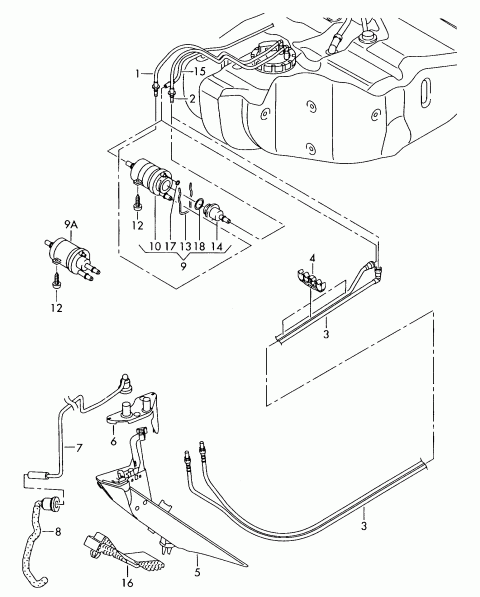 1
15
2
12
10 17 13 18 14
9
9A
12
4
3
6
7
8
16
5
3