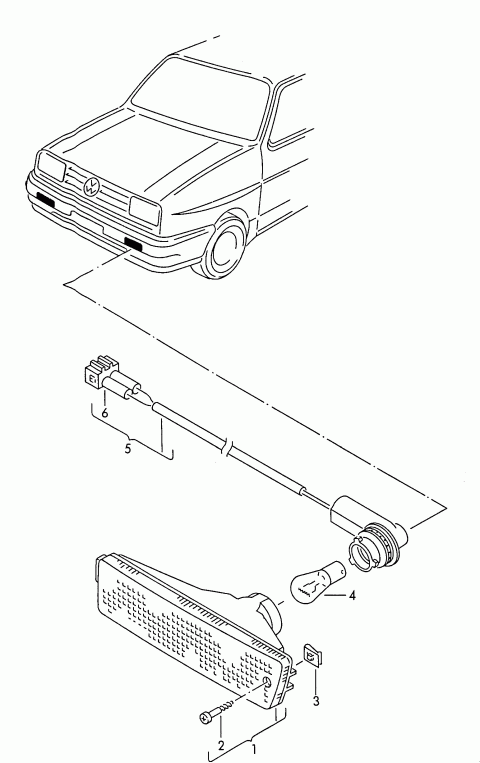 6
5
4
3
2
1