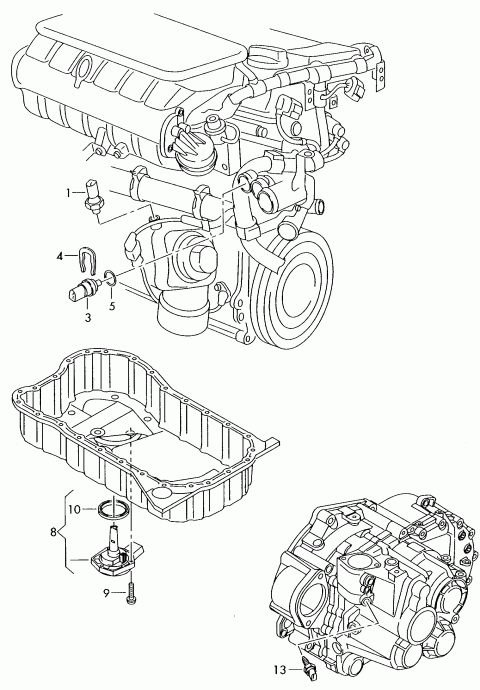 1
4
3
5
10
8
9
13