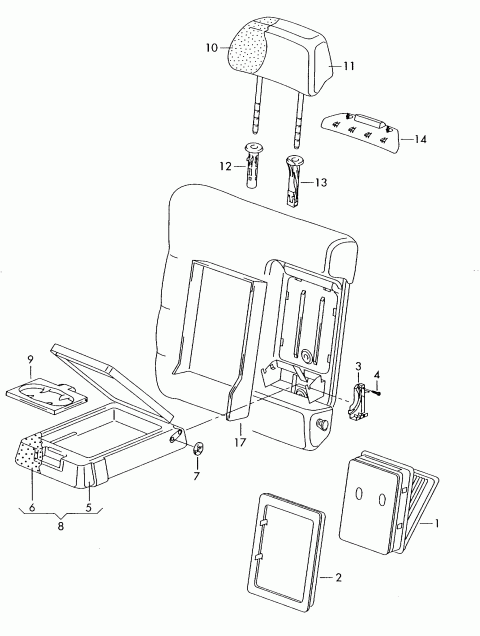 10
11
14
12
13
9
3
4
17
7
6
5
8
1
2